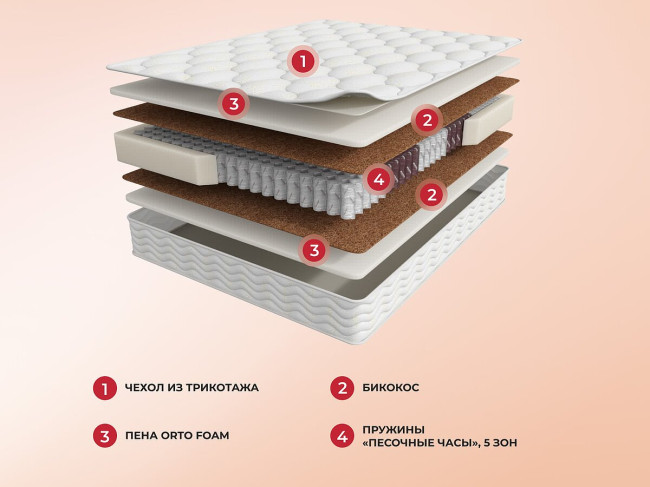 1
3
2
4
2
3

1 ЧЕХОЛ ИЗ ТРИКОТАЖА

2 БИКОКОС

3 ПЕНА ORTO FOAM

4 ПРУЖИНЫ «ПЕСОЧНЫЕ ЧАСЫ», 5 ЗОН